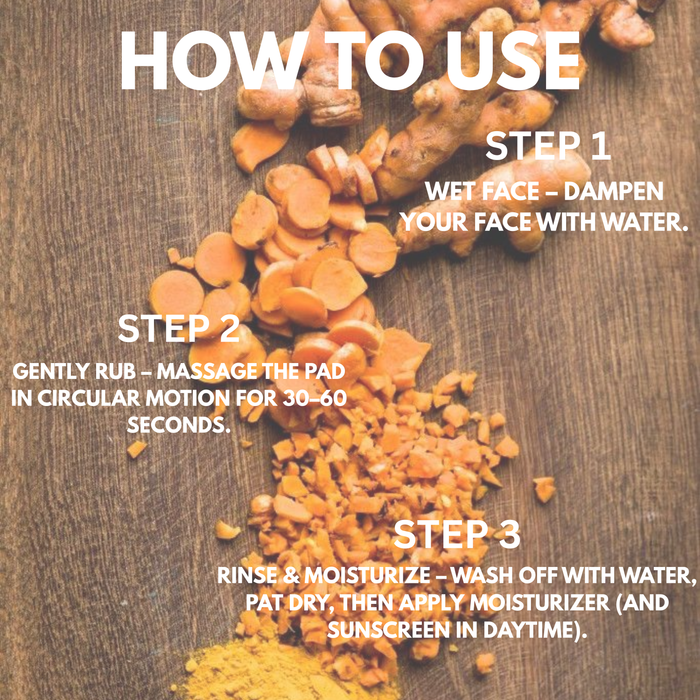 HOW TO USE

STEP 1

WET FACE – DAMPEN YOUR FACE WITH WATER.

STEP 2

GENTLY RUB – MASSAGE THE PAD IN CIRCULAR MOTION FOR 30–60 SECONDS.

STEP 3

RINSE & MOISTURIZE – WASH OFF WITH WATER, PAT DRY, THEN APPLY MOISTURIZER (AND SUNSCREEN IN DAYTIME).